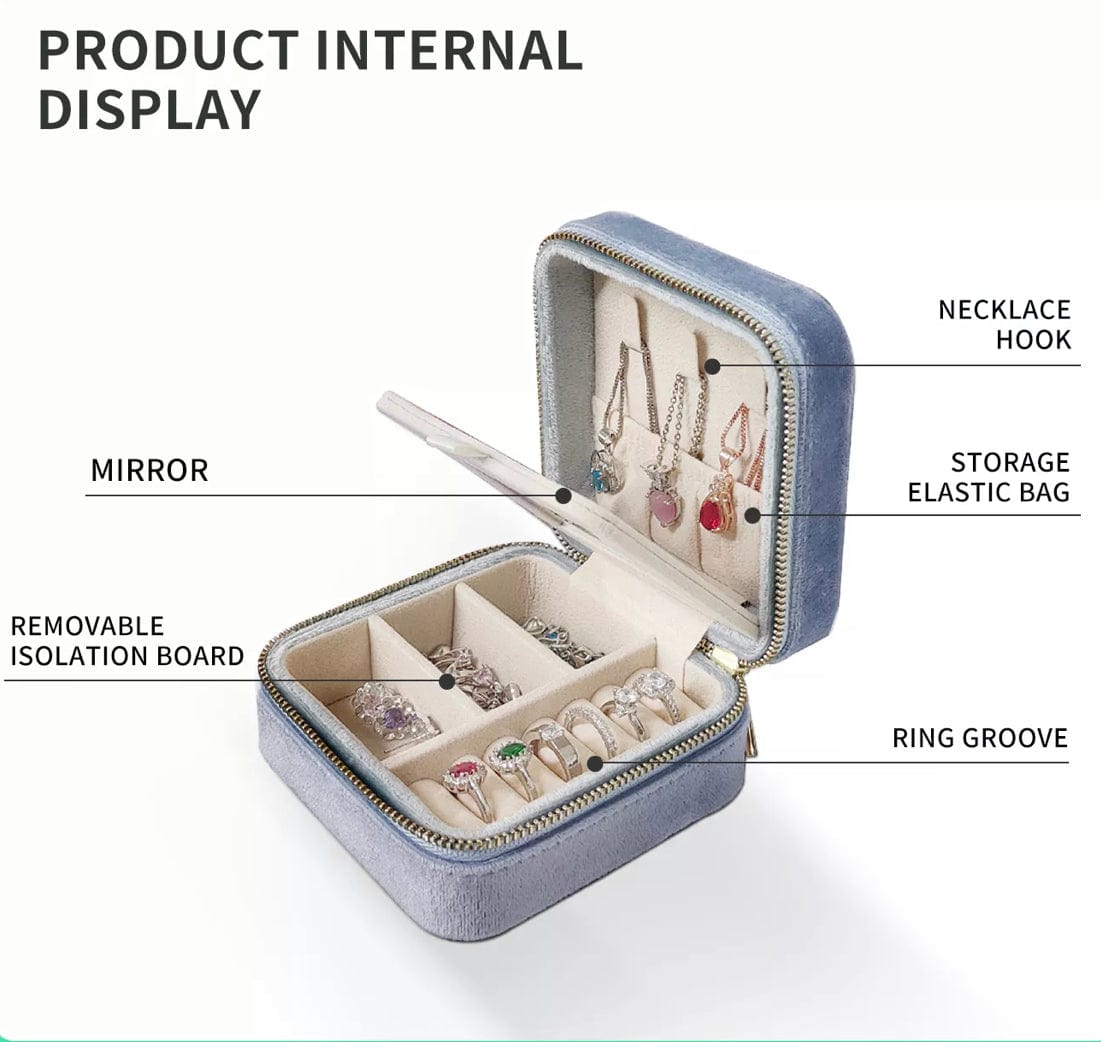 PRODUCT INTERNAL DISPLAY

NECKLACE HOOK

MIRROR

STORAGE ELASTIC BAG

REMOVABLE ISOLATION BOARD

RING GROOVE